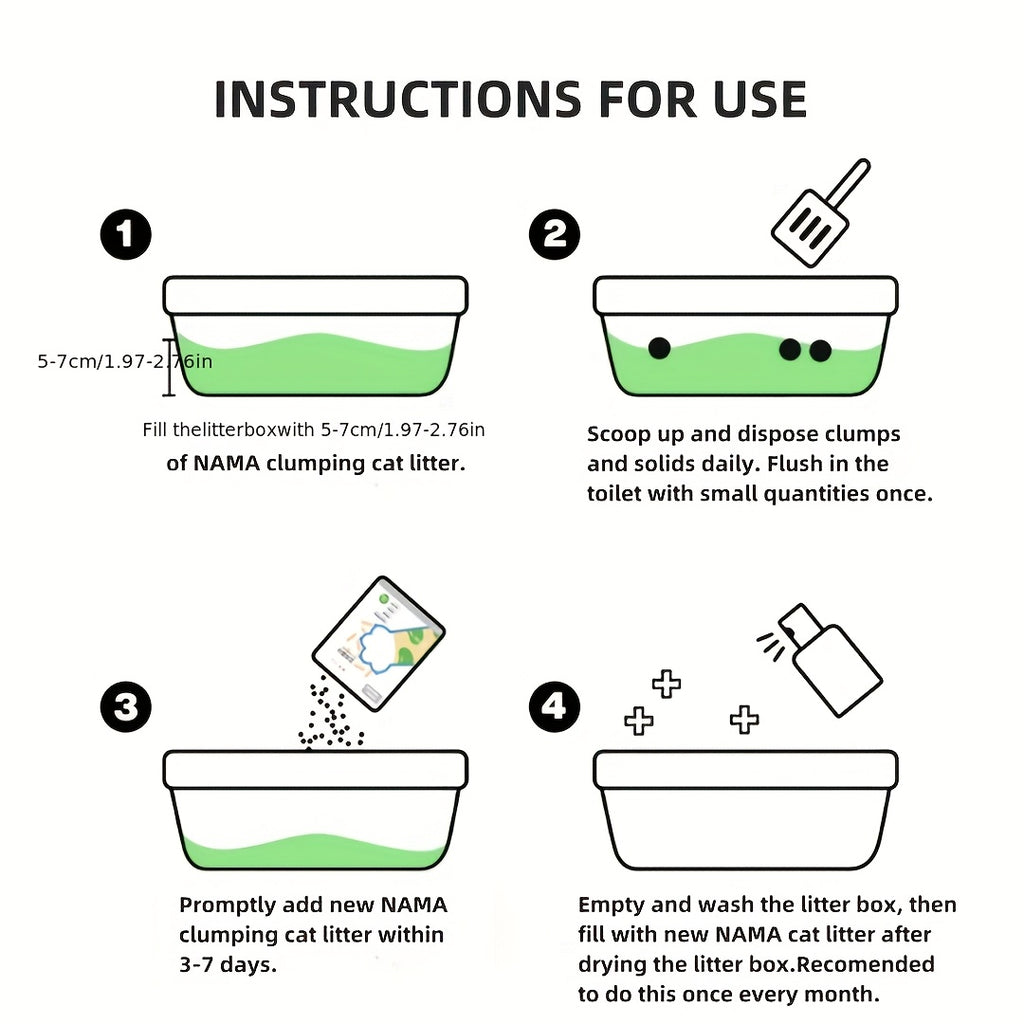 INSTRUCTIONS FOR USE

1

5-7cm/1.97-2.76in

Fill thelitterboxwith 5-7cm/1.97-2.76in of NAMA clumping cat litter.

2

Scoop up and dispose clumps and solids daily. Flush in the toilet with small quantities once.

3

Promptly add new NAMA clumping cat litter within 3-7 days.

4

Empty and wash the litter box, then fill with new NAMA cat litter after drying the litter box.Recomended to do this once every month.